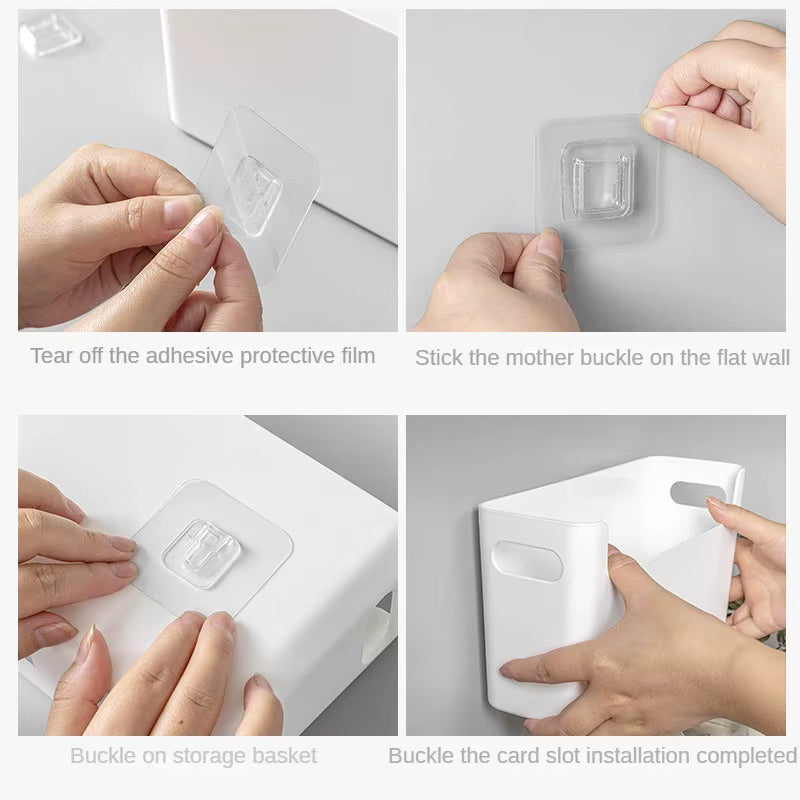 Tear off the adhesive protective film

Stick the mother buckle on the flat wall

Buckle on storage basket

Buckle the card slot installation completed